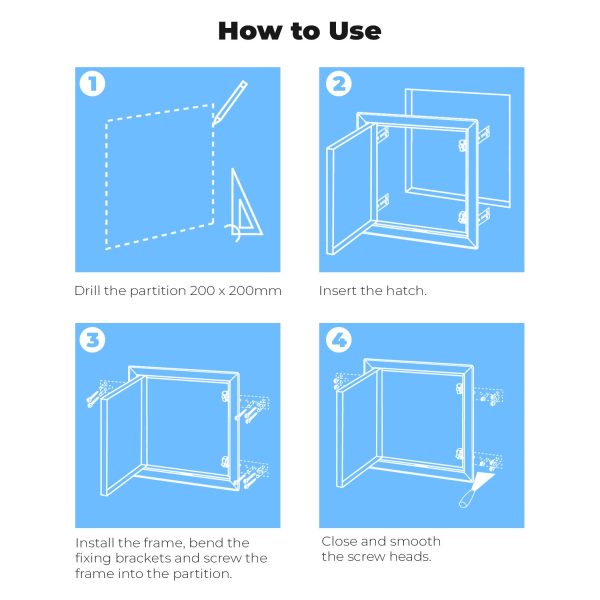 How to Use

1

Drill the partition 200 x 200mm

2

Insert the hatch.

3

Install the frame, bend the fixing brackets and screw the frame into the partition.

4

Close and smooth the screw heads.