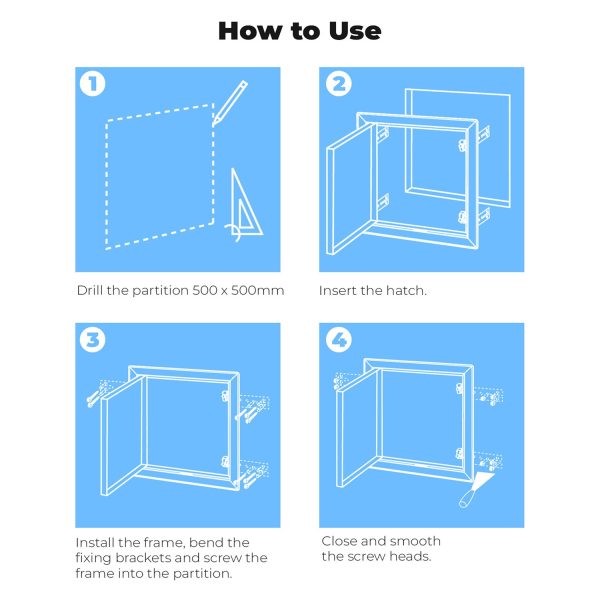 How to Use

1

Drill the partition 500 x 500mm

2

Insert the hatch.

3

Install the frame, bend the fixing brackets and screw the frame into the partition.

4

Close and smooth the screw heads.