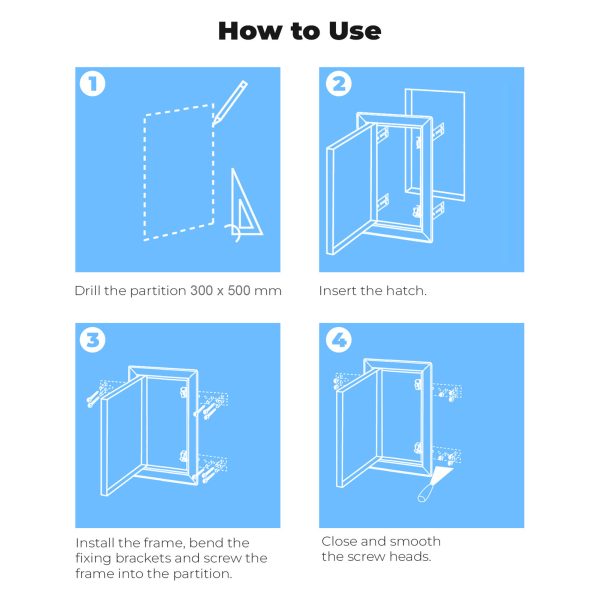 How to Use

1

Drill the partition 300 x 500 mm

2

Insert the hatch.

3

Install the frame, bend the fixing brackets and screw the frame into the partition.

4

Close and smooth the screw heads.